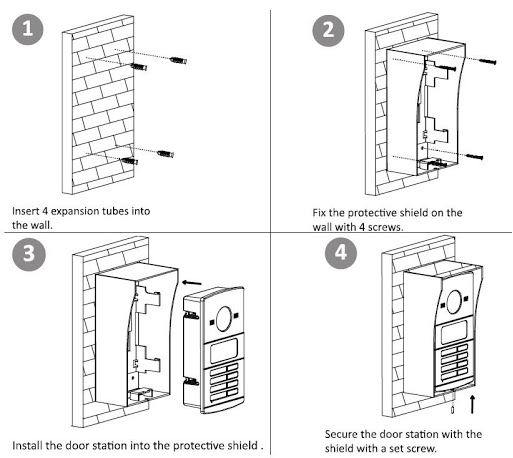 1

Insert 4 expansion tubes into the wall.

2

Fix the protective shield on the wall with 4 screws.

3

Install the door station into the protective shield .

4

Secure the door station with the shield with a set screw.