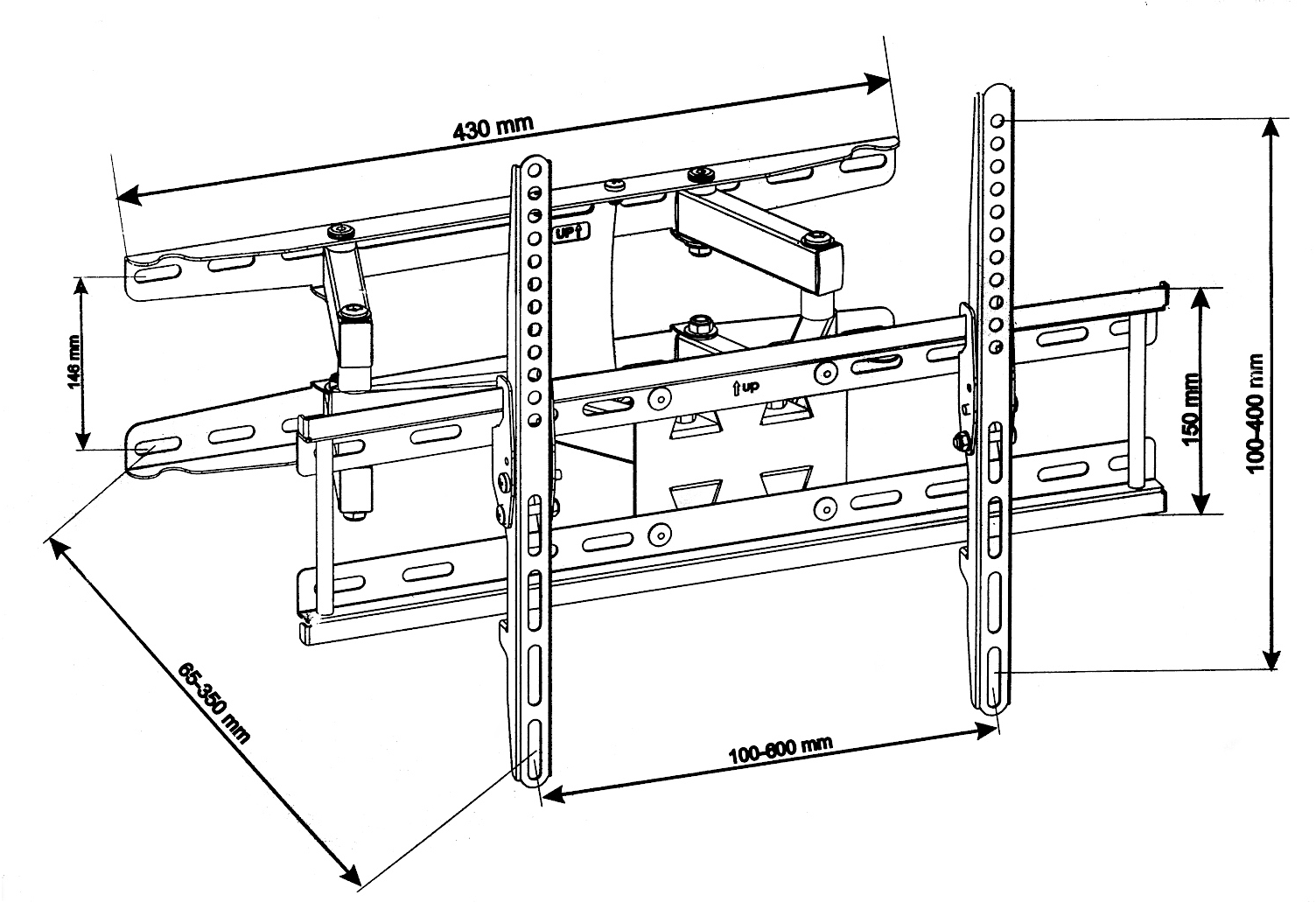 430 mm

UP

146 mm

up

150 mm

100-400 mm

65-350 mm

100-600 mm