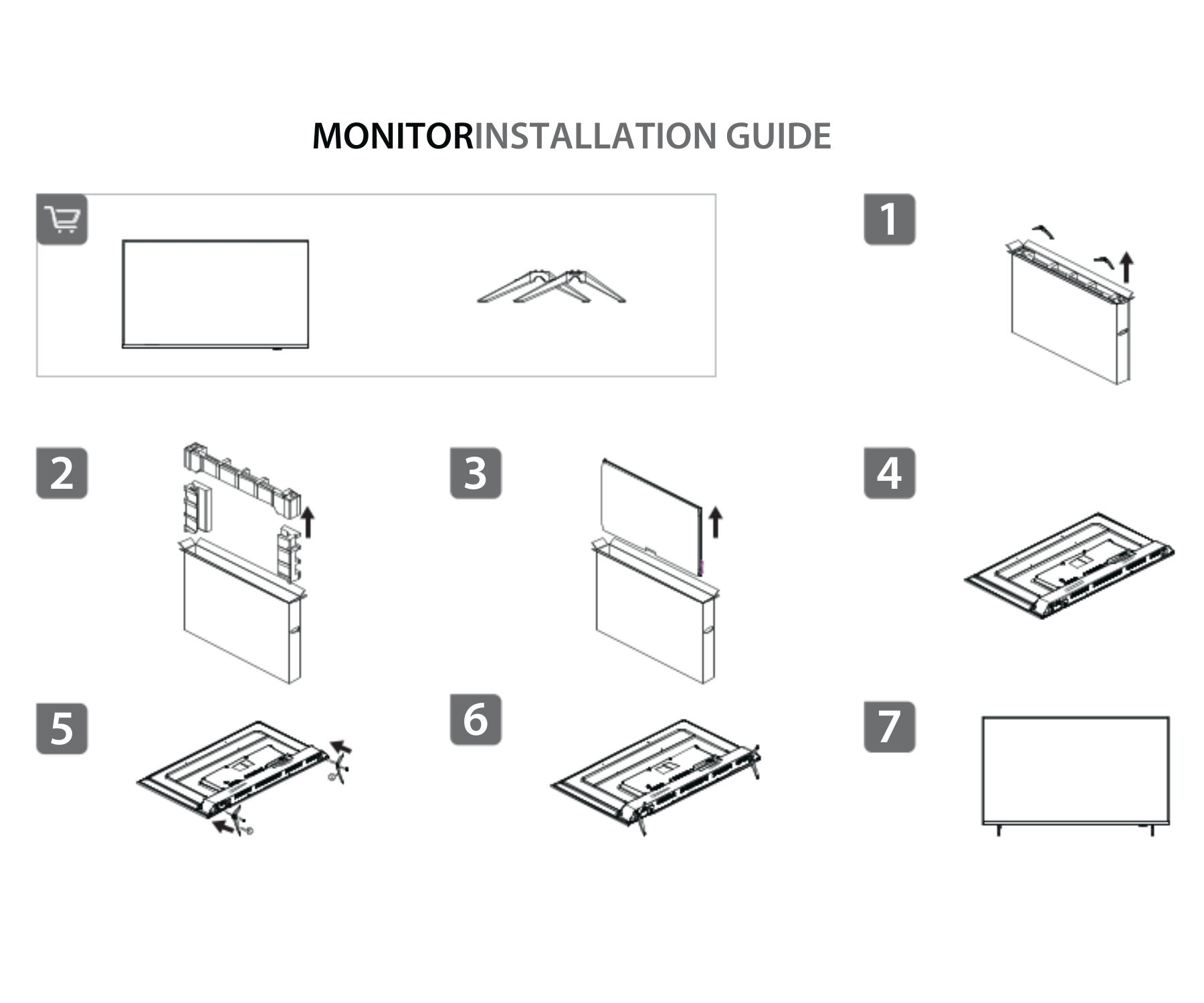 MONITORINSTALLATION GUIDE

1

2

3

4

5

6

7